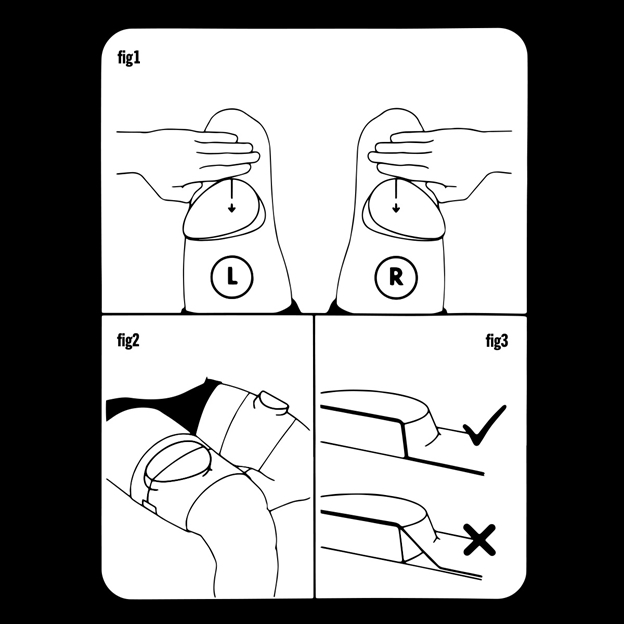 fig1

L

R

fig2

fig3